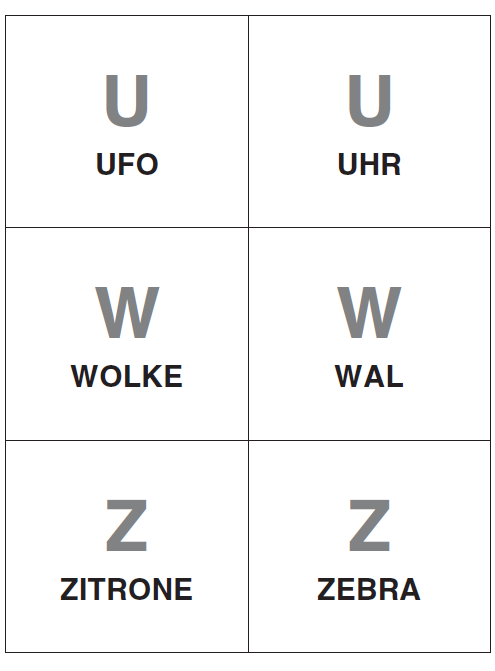 U
UFO

U
UHR

W
WOLKE

W
WAL

Z
ZITRONE

Z
ZEBRA